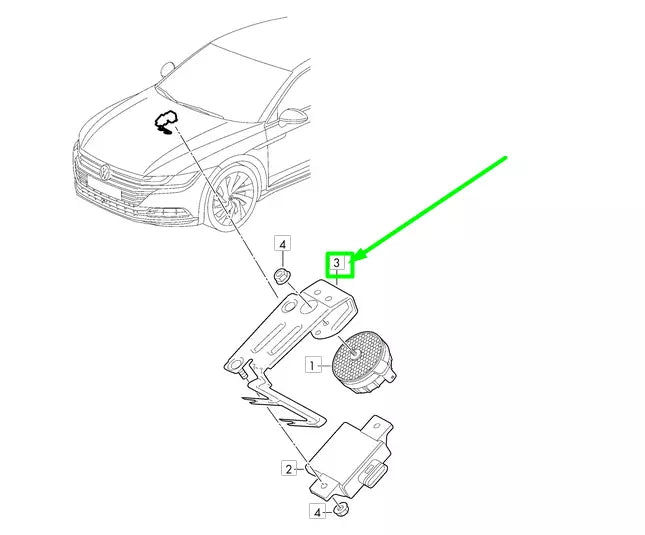 4

3

1

2

4