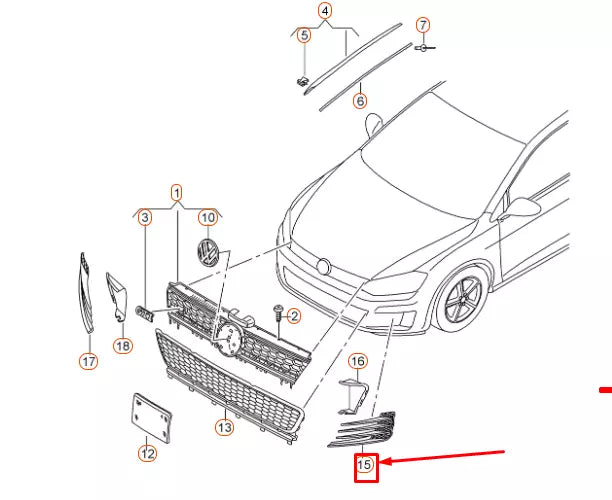 4
5
7
6
1
3
10
2
17
18
16
13
12
15