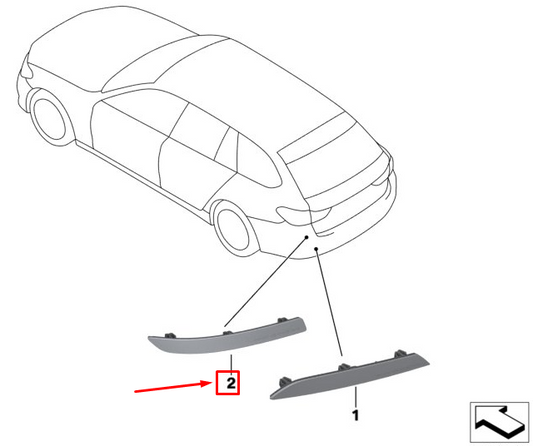 2

1