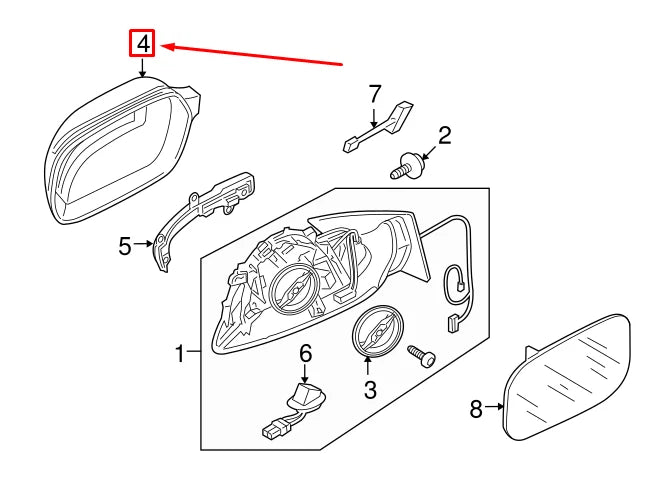 4
7
2
5
1
6
3
8