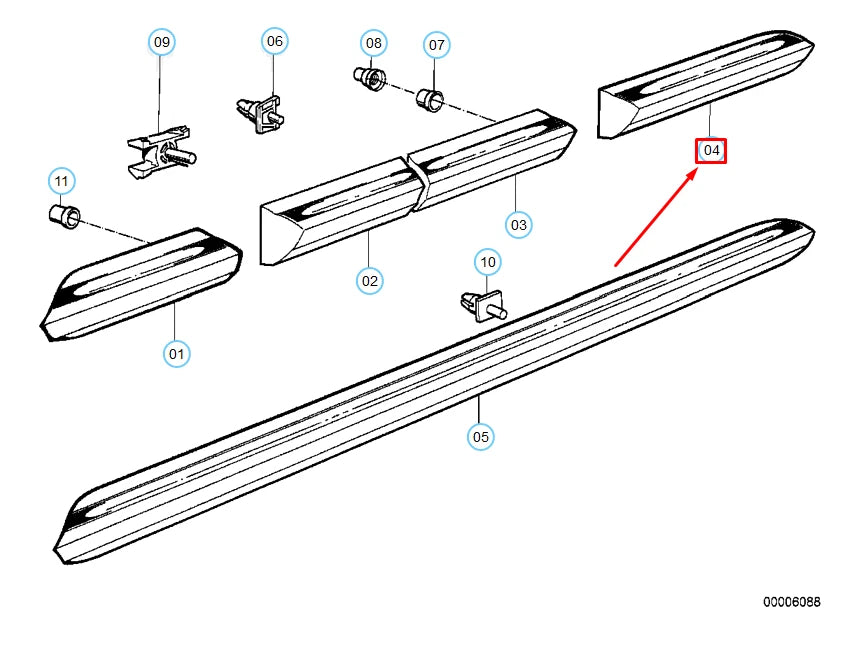 09
06
08
07
04
11
03
02
10
01
05
00006088