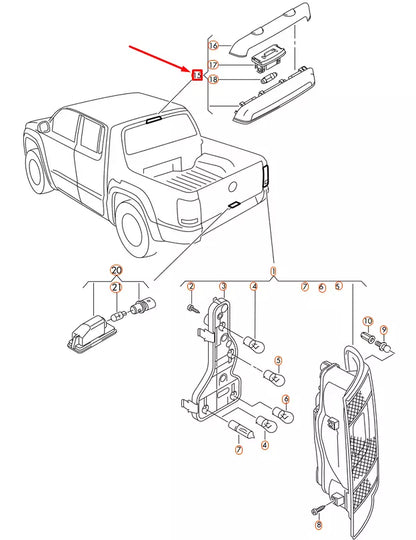 16
17
13
18
20
21
1
2
3
4
7
6
5
10
9
5
6
4
7
8