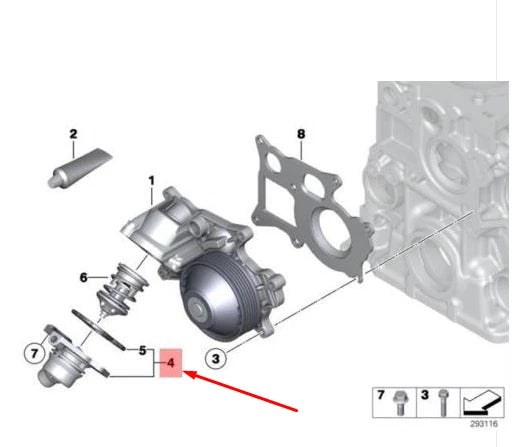 2

8

1

6

7

5

4

3

7 3

293116