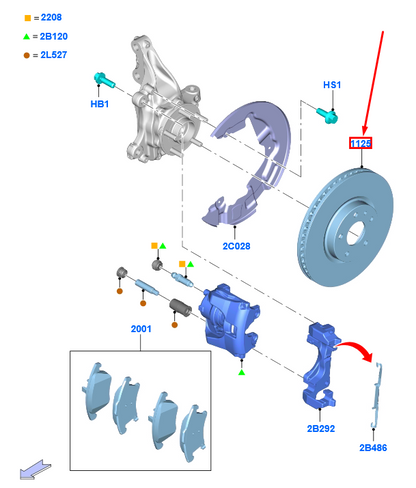 ■ = 2208
▲ = 2B120
● = 2L527

HB1

HS1

1125

2C028

2001

2B292

2B486