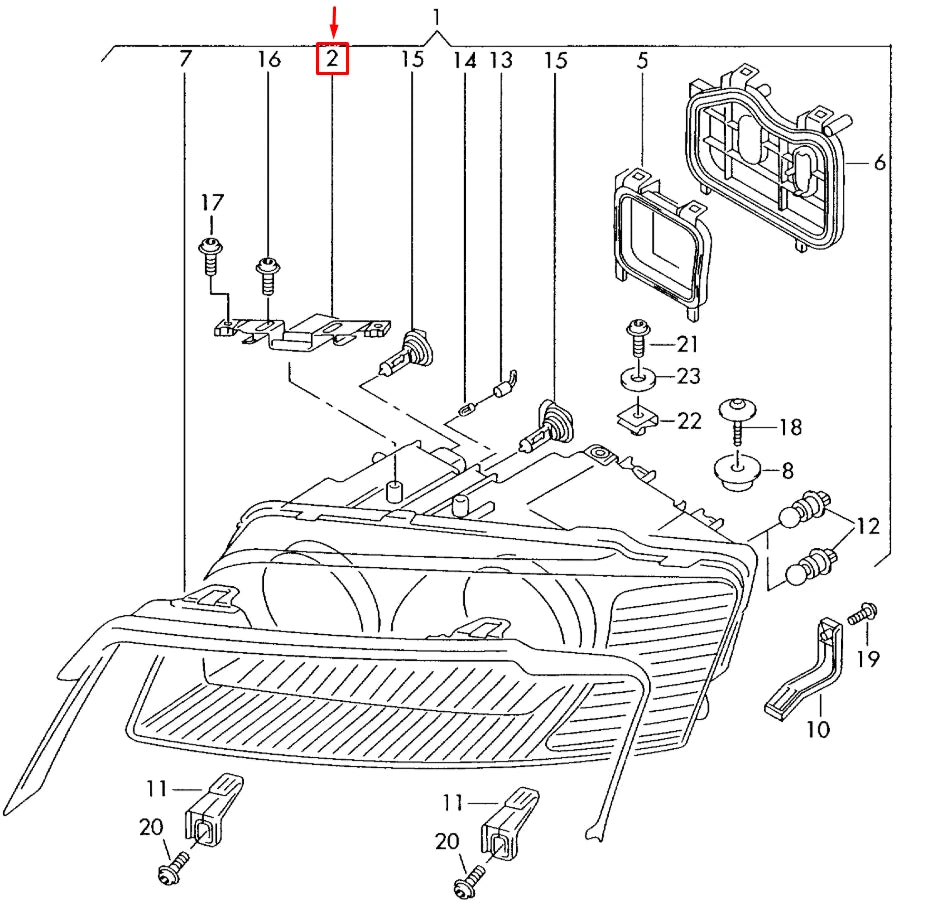 1
7
16
2
15
14
13
15
5
6
17
21
23
22
18
8
12
19
10
11
20
11
20