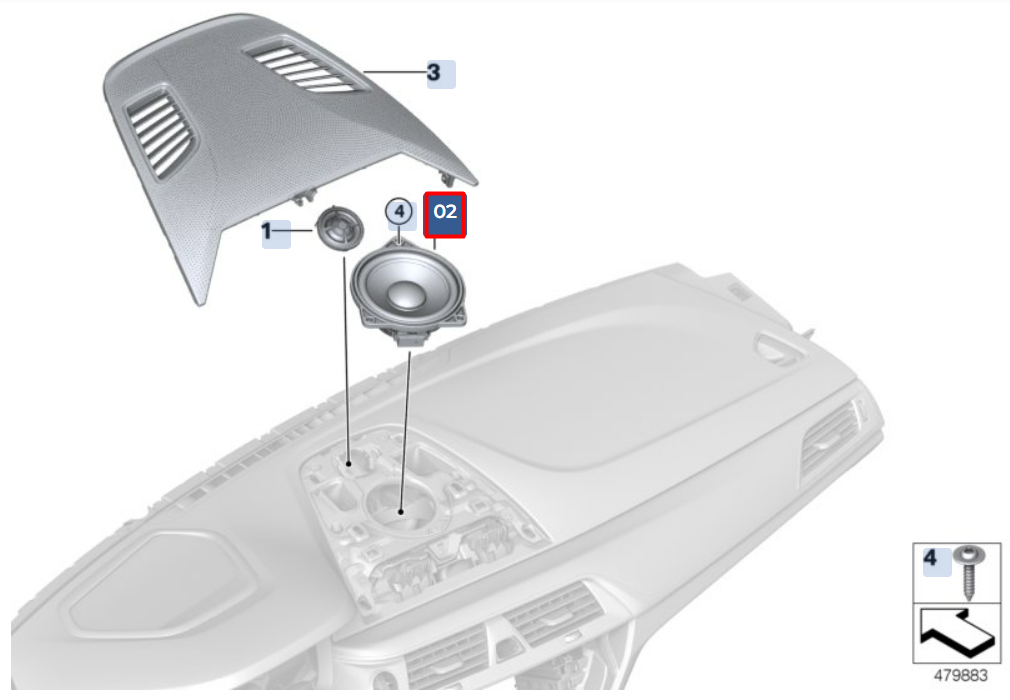 3

1

4

02

4

479883