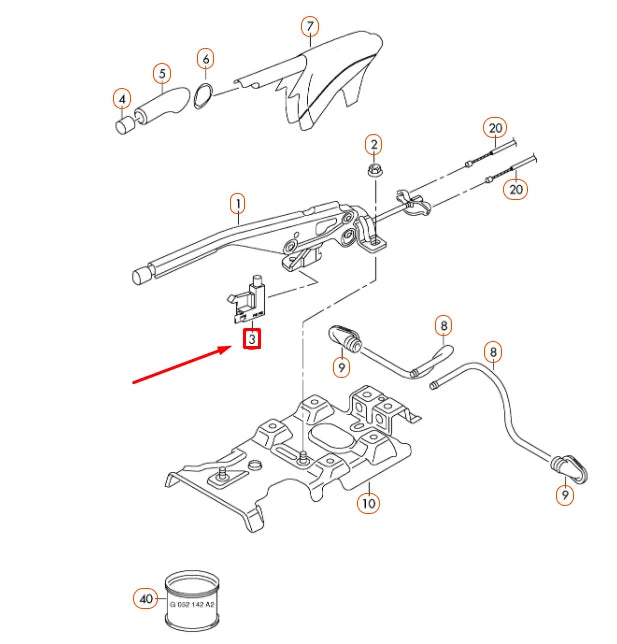 7
6
5
4
20
2
20
1
3
8
8
9
10
9
40
G 052 142 A2