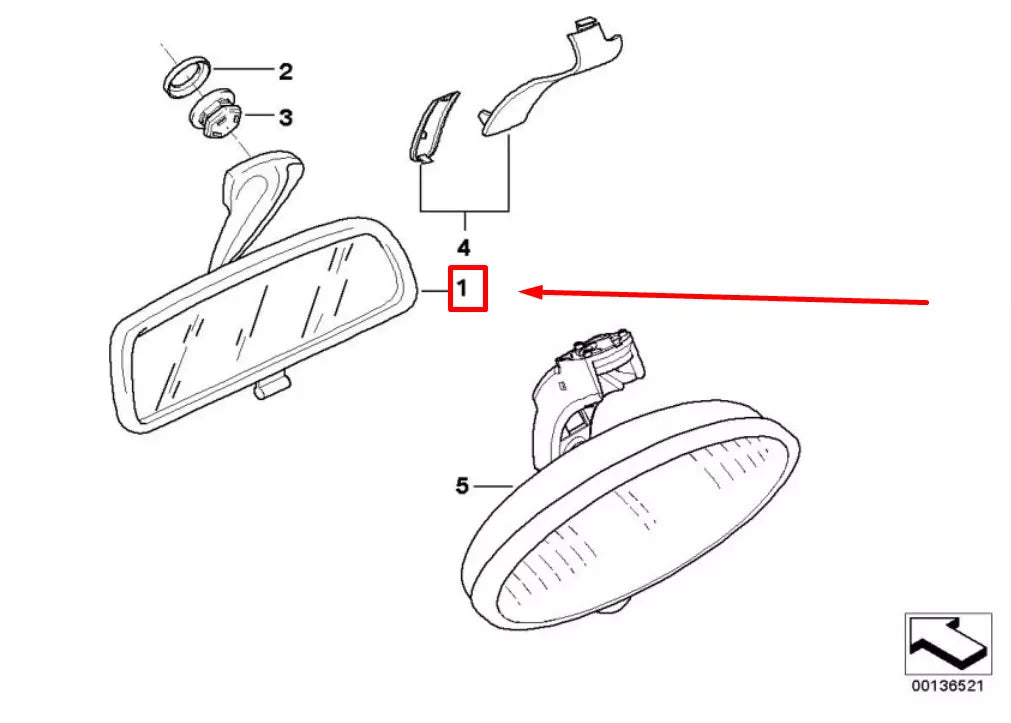 2
3
4
1
5
00136521