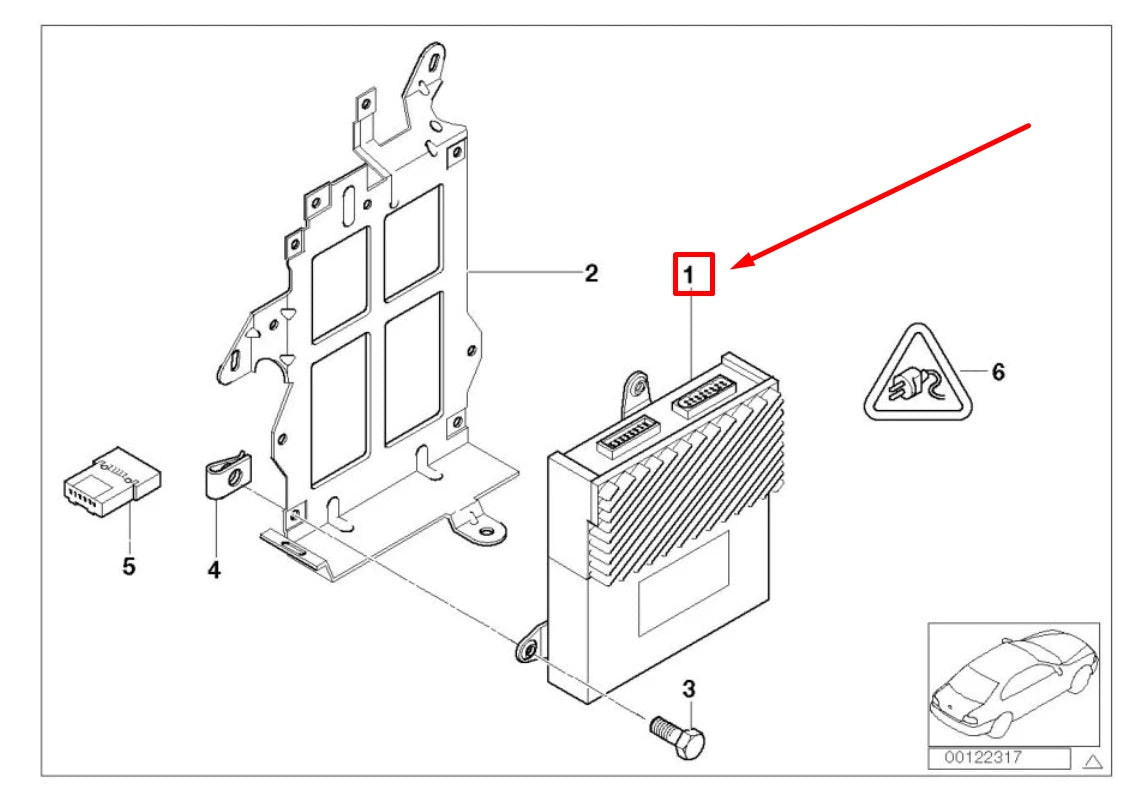 2

1

6

5

4

3

00122317