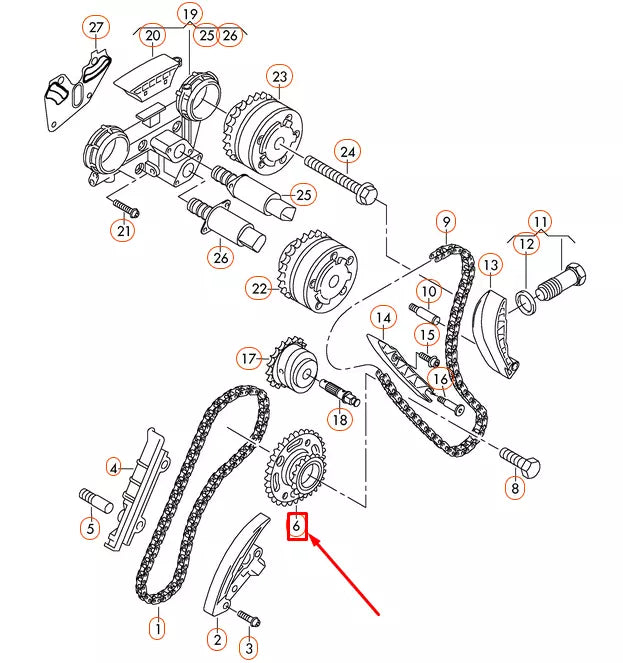 27
19
20
25
26
23
24
25
21
26
22
9
11
12
13
10
14
15
16
17
18
4
5
6
8
1
2
3