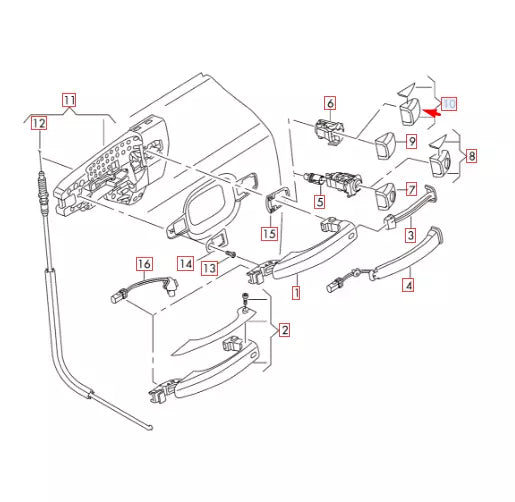 11
12
6
10
9
8
5
7
15
3
14
13
16
1
4
2