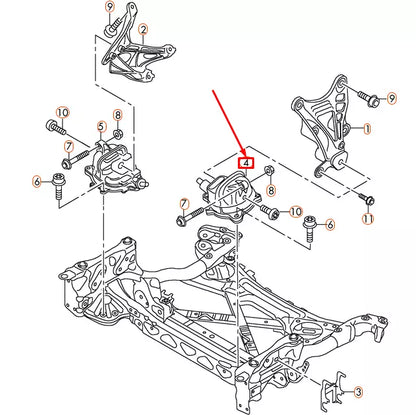 9
2
9
1
10
8
5
7
6
4
8
7
10
6
11
3