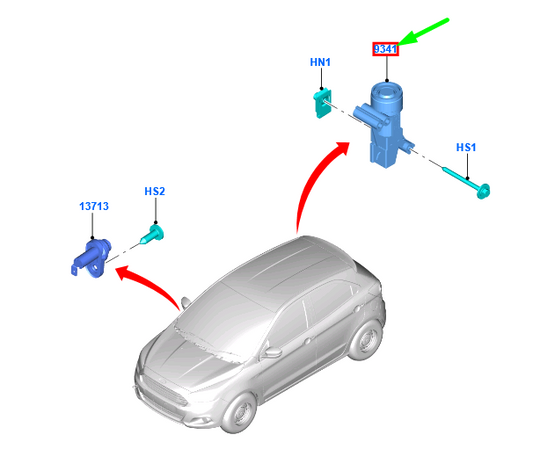 9341

HN1

HS1

HS2

13713