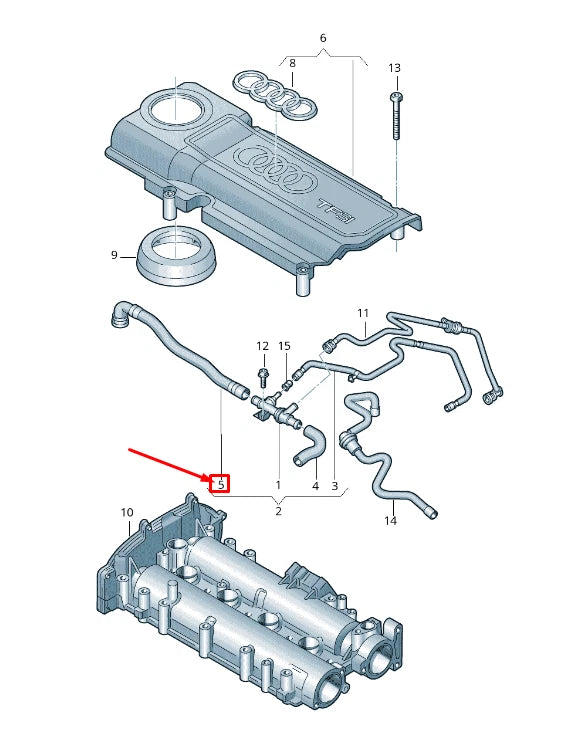 6
8
13
TFSI
9
11
12
15
5
1
4
3
2
14
10