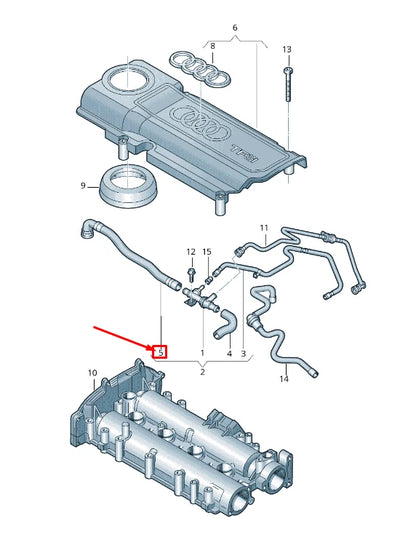 6
8
13
TFSI
9
11
12
15
5
1
4
3
2
14
10