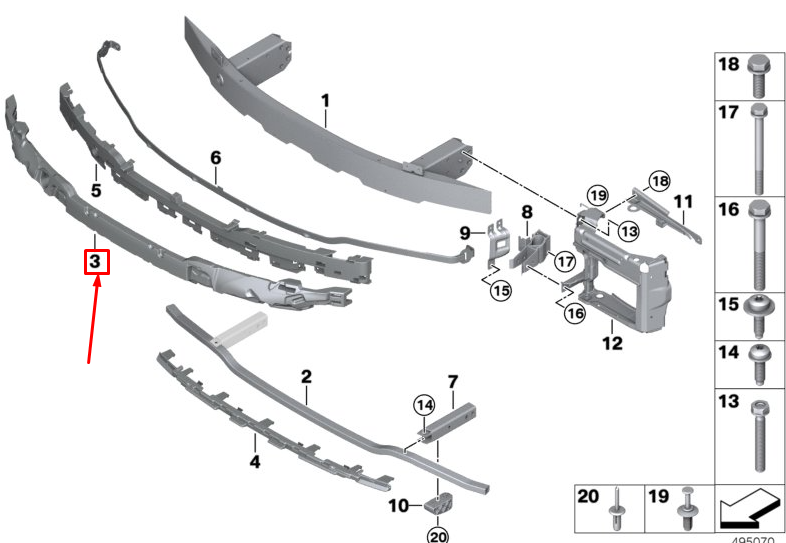 1
6
5
3
9
8
19
18
11
13
17
15
16
12
2
7
14
4
10
20
18
17
16
15
14
13
20
19
495070