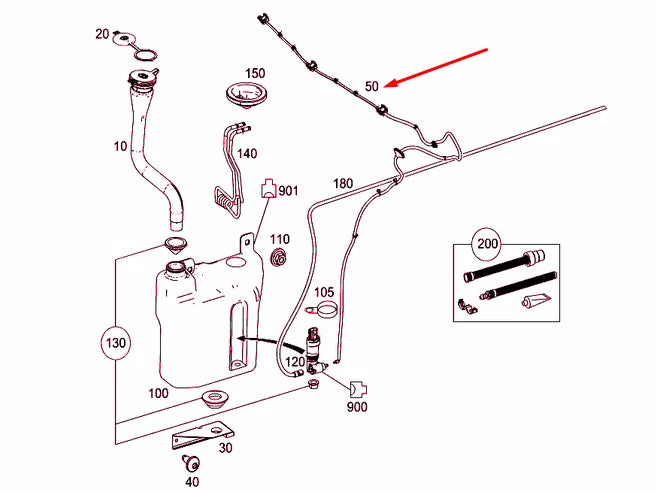 20
150
50
10
140
901
180
110
200
105
130
120
100
900
30
40