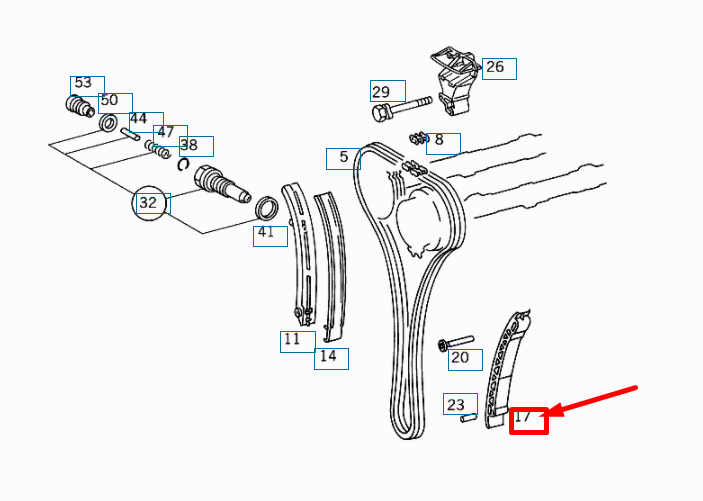 53
50
44
47
38
32
41
29
26
8
5
11
14
20
23
17