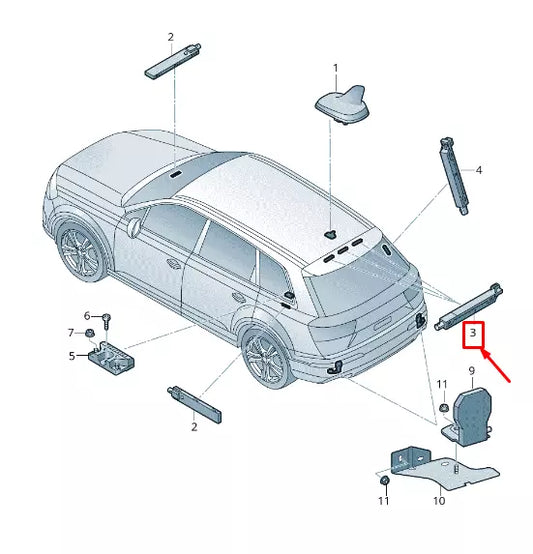 2
1
4
6
7
5
3
9
11
2
11
10