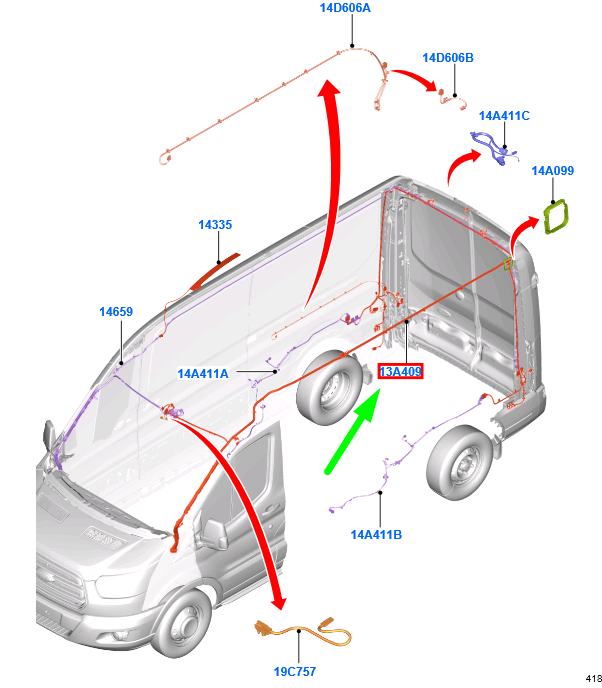 14D606A

14D606B

14A411C

14A099

14335

14659

14A411A

13A409

14A411B

19C757

418