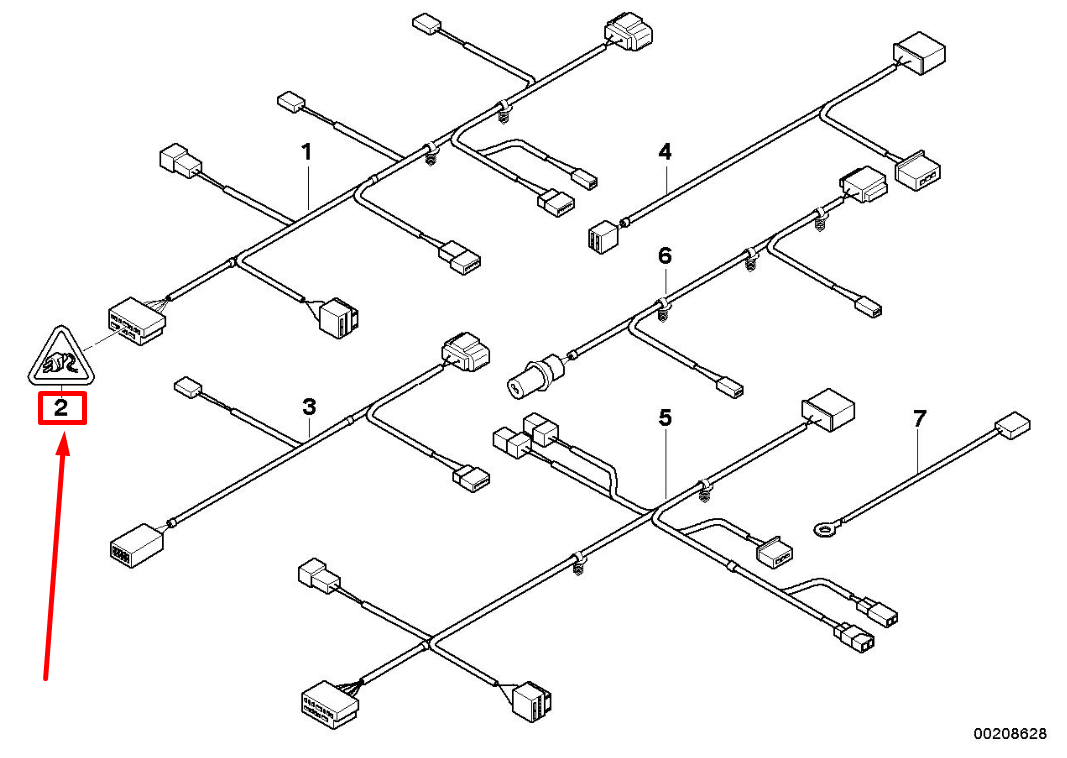 1
4
6
2
3
5
7
00208628