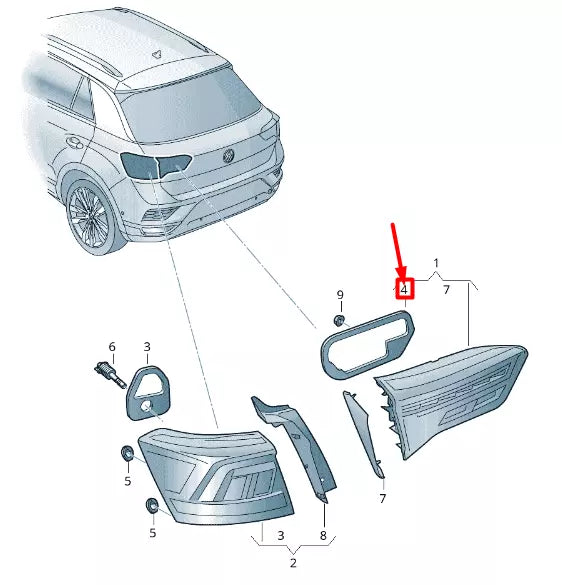 1
4
7
9
6
3
5
5
7
3
8
2