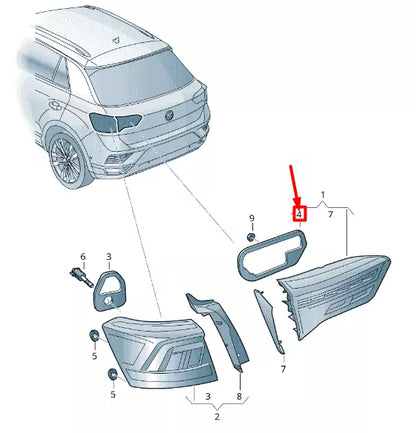 1
4
7
9
6
3
5
5
7
3
8
2