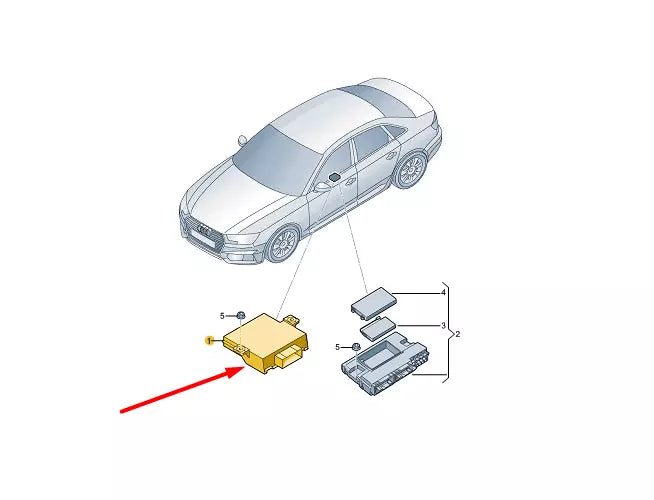 5
1
4
3
2
5