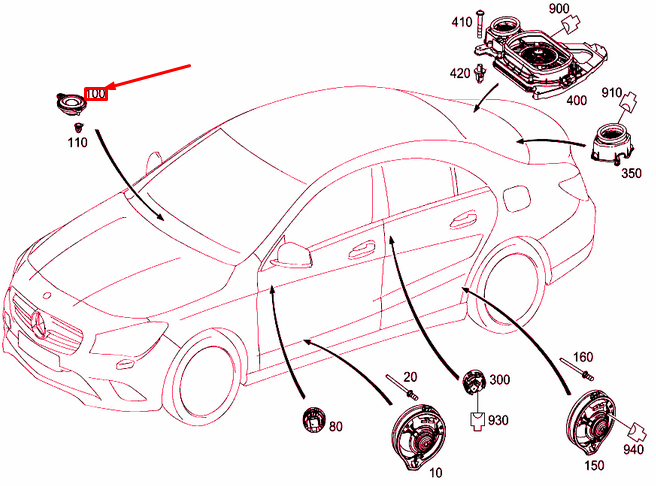 410
900
420
400
910
350
100
110
160
20
300
930
80
10
150
940