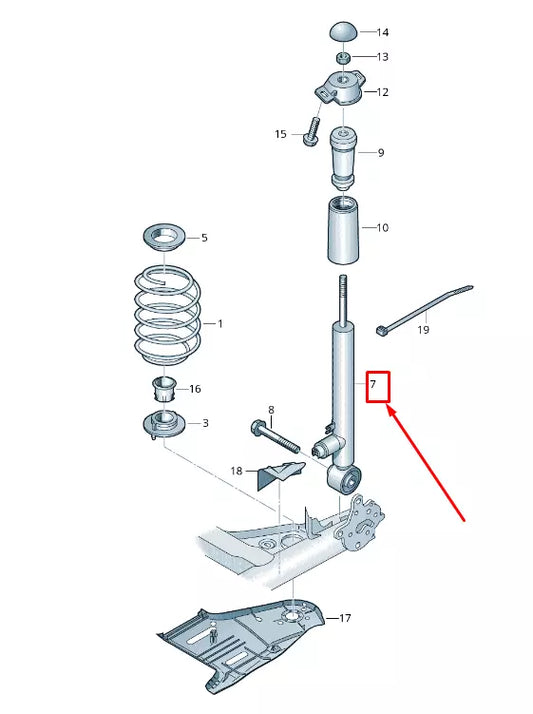 14
13
12
15
9
10
5
1
19
7
16
8
3
18
17