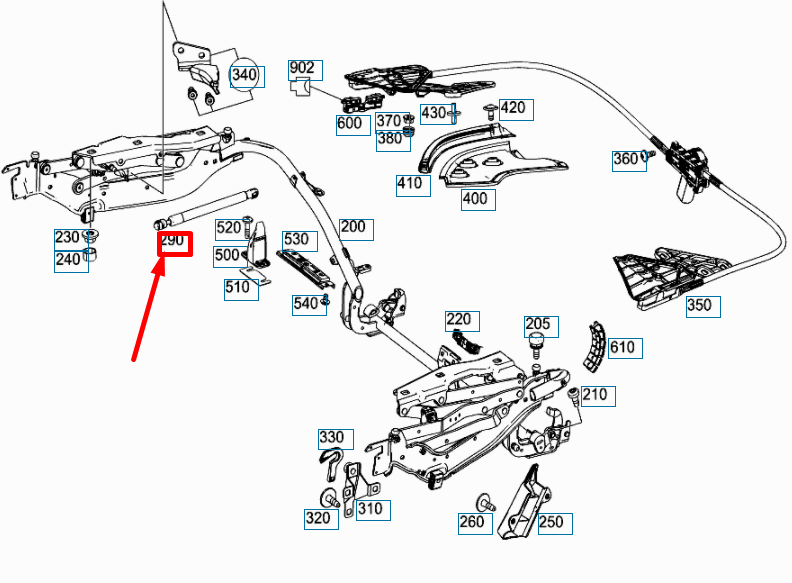 340
902
600
370
380
430
420
410
400
360
230
240
290
520
500
510
530
540
200
350
220
205
610
210
330
320
310
260
250