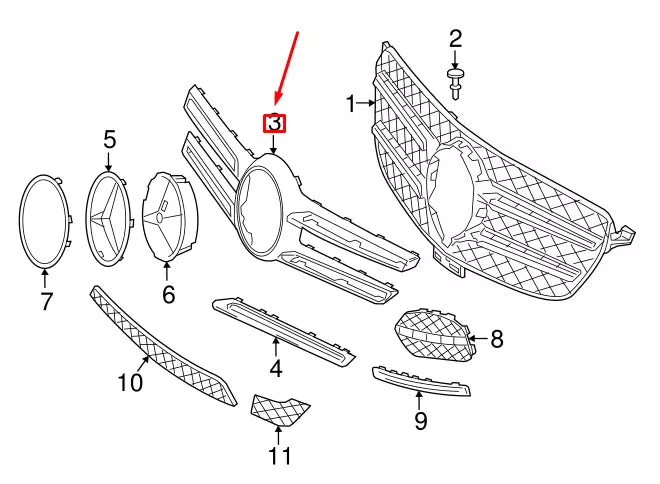 2
1
3
5
7
6
10
4
8
9
11