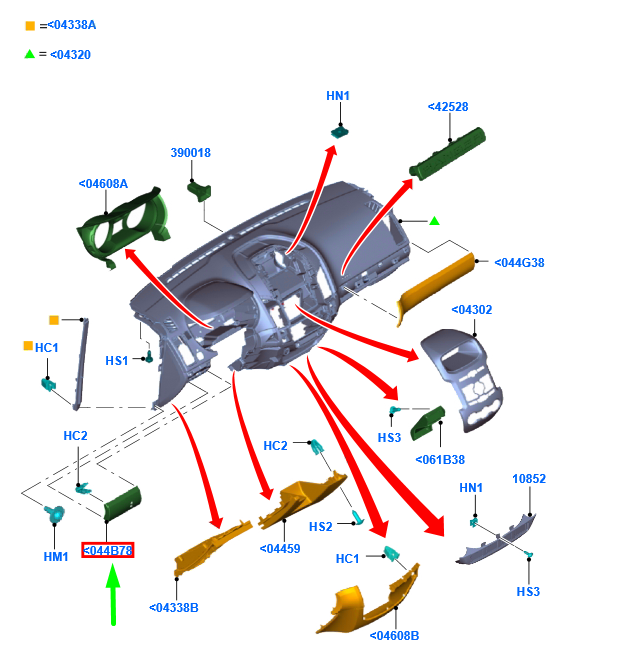 =<04338A

= <04320

HN1

<42528

390018

<04608A

<044G38

<04302

HC1

HS1

HS3

<061B38

HC2

HC2

HN1

10852

HS2

HM1

<044B78

<04459

HC1

HS3

<04338B

<04608B