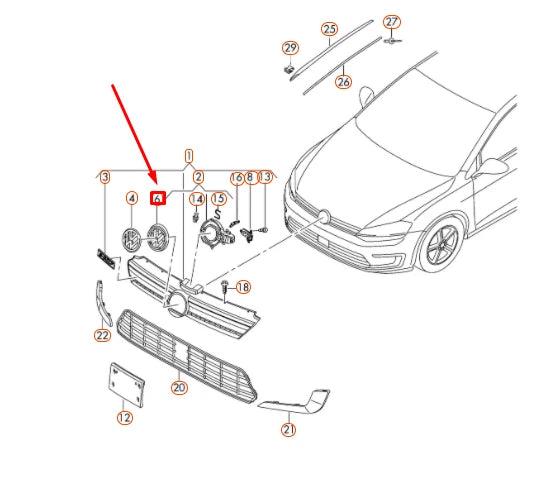 25
27
29
26
1
3
2
16
8
13
4
6
14
15
18
22
20
12
21