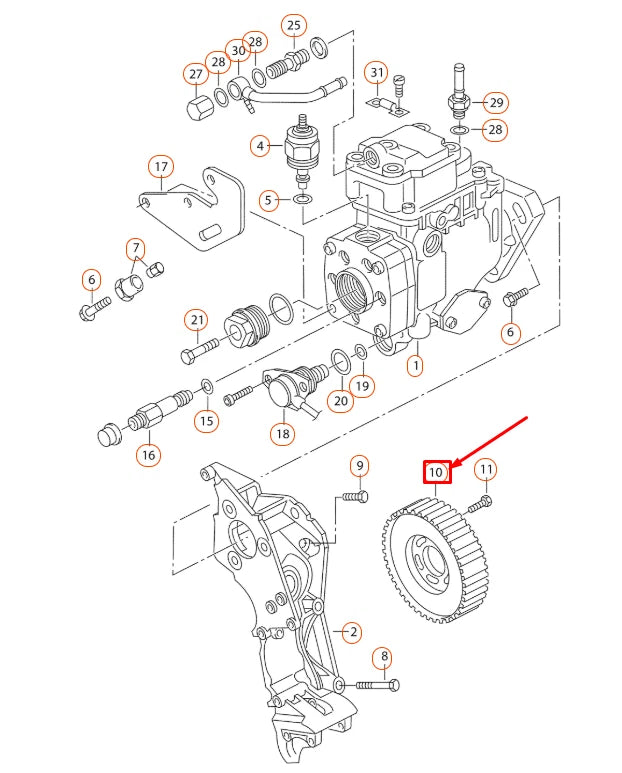 25
28
30
28
27
31
29
28
4
17
5
7
6
21
6
1
19
20
15
18
16
9
10
11
2
8