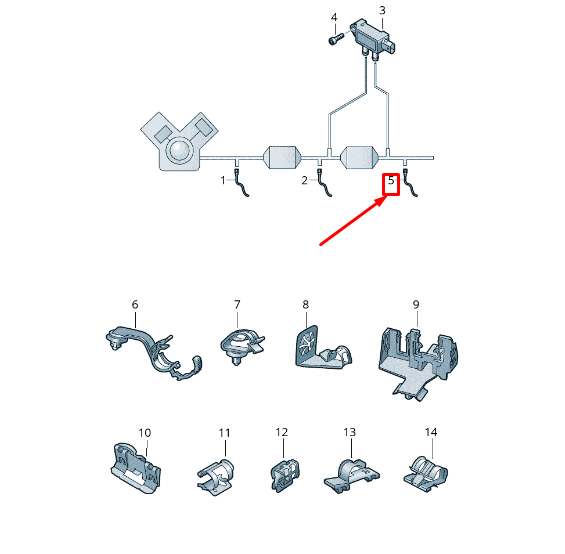 4
3
1
2
5
6
7
8
9
10
11
12
13
14