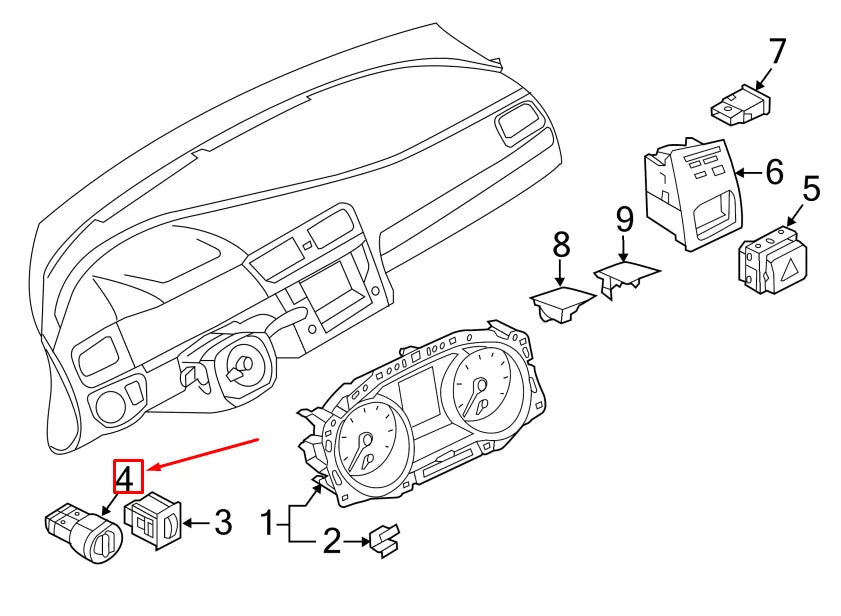 7
6
5
9
8
4
3
1
2