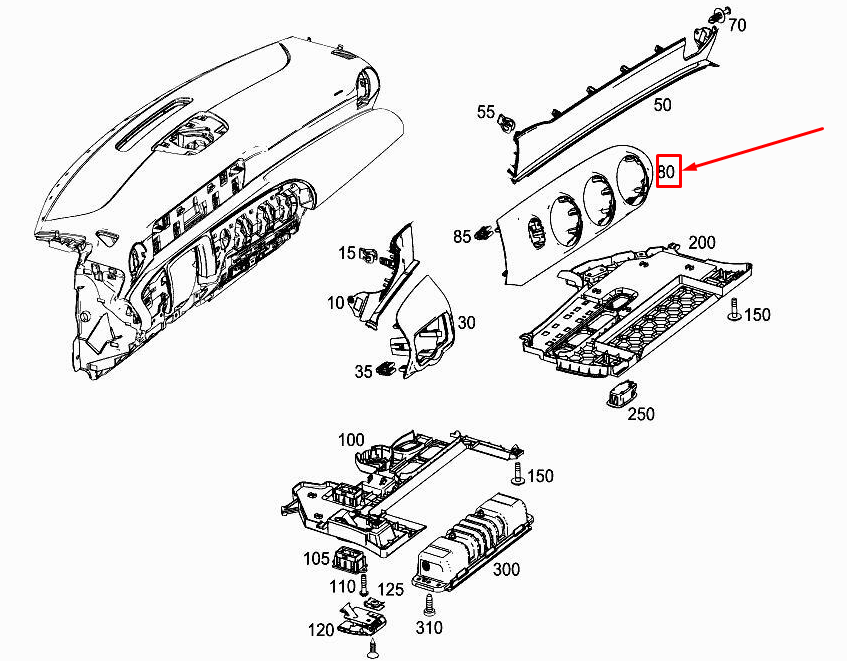 70
50
55
80
85
200
15
10
30
150
35
250
100
150
105
300
110
125
120
310