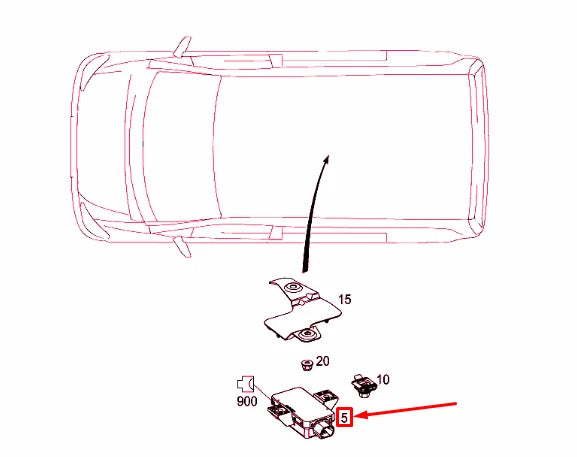 15

20

10

900

5