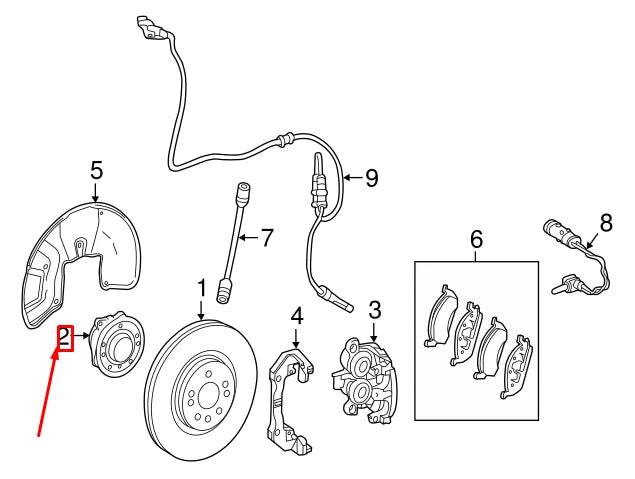 5
9
7
8
6
1
4
3
2