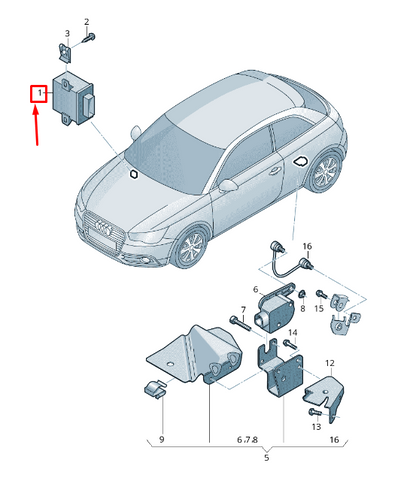 2
3
1
16
6
8
15
7
14
12
13
9
6.7.8
16
5