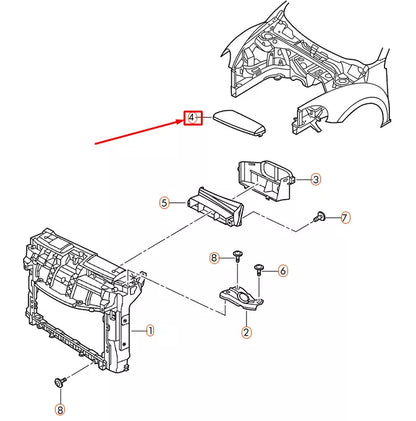 4
3
5
7
8
6
1
2
8