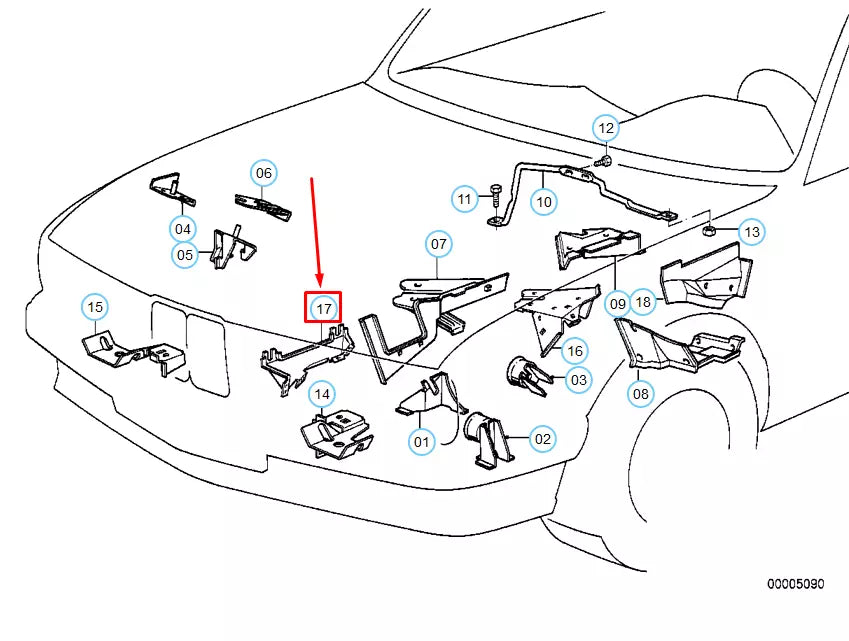 12
06
11
10
04
13
05
07
15
17
09
18
16
03
14
08
01
02
00005090