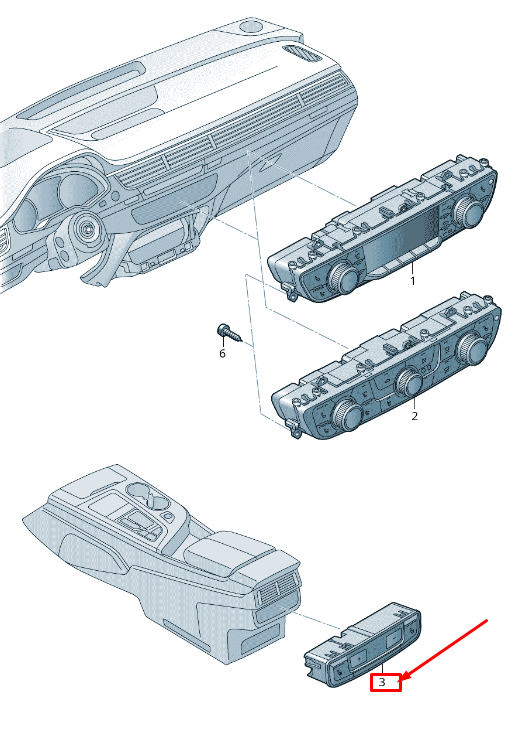 1
6
2
3