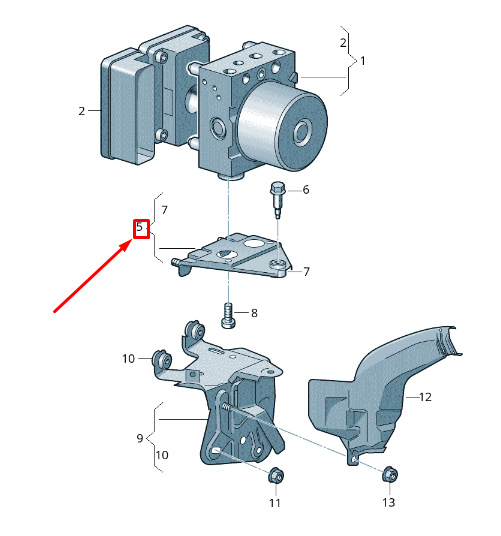 2
1
2
6
7
5
7
8
10
12
9
10
11
13