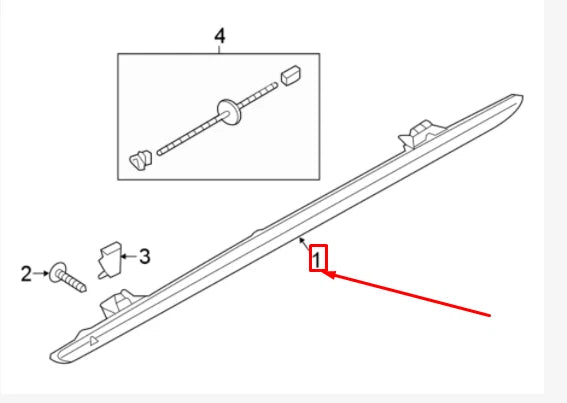 4
3
2
1