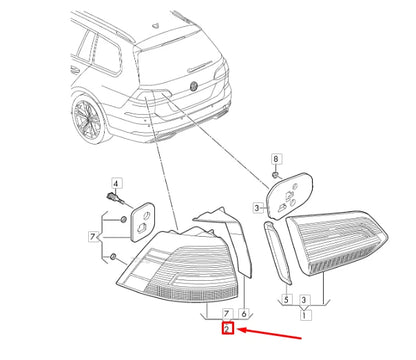 8
4
3
7
5
3
1
7
6
2