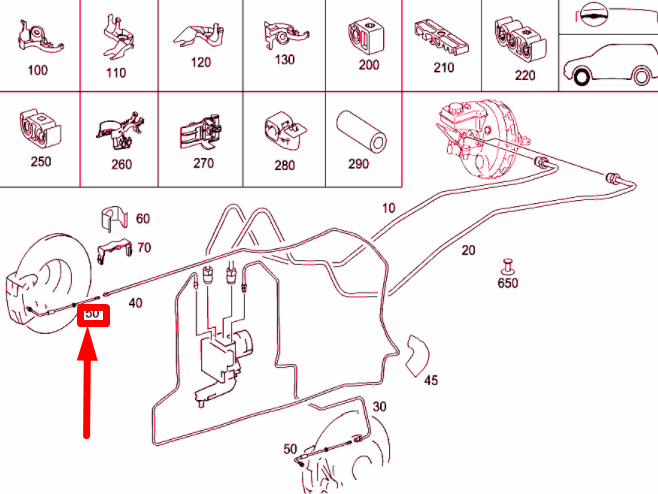 100
110
120
130
200
210
220
250
260
270
280
290
60
70
10
20
650
40
50
45
30
50