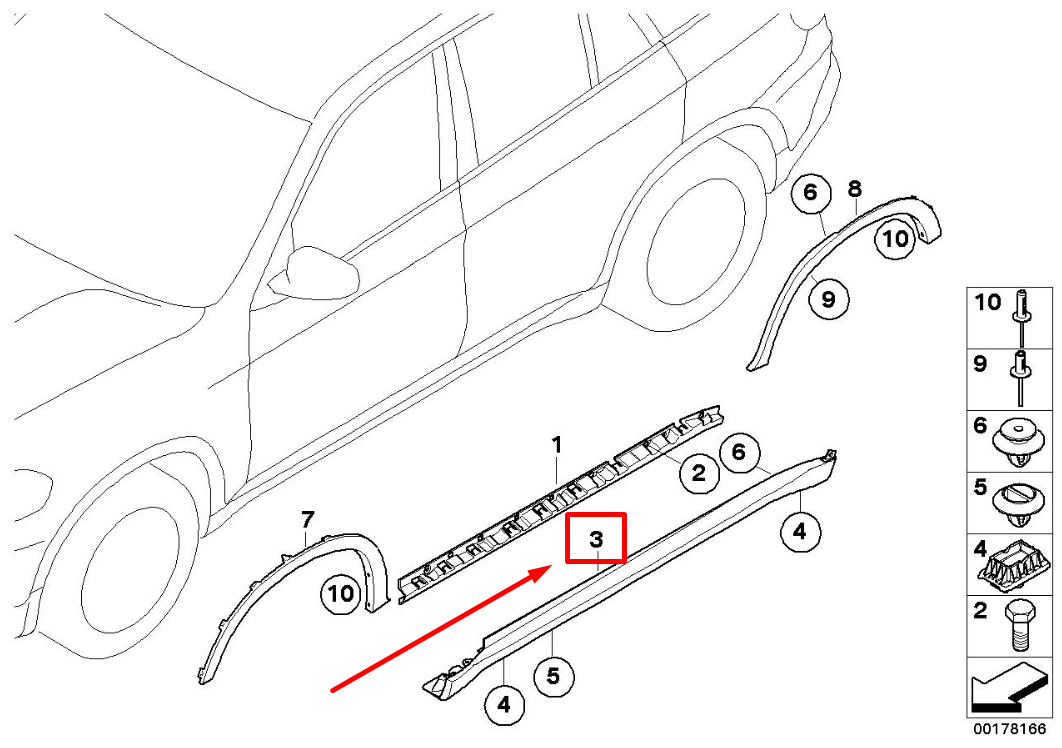 6
8
10
9
1
2
6
3
4
7
10
5
4
10
9
6
5
4
2
00178166