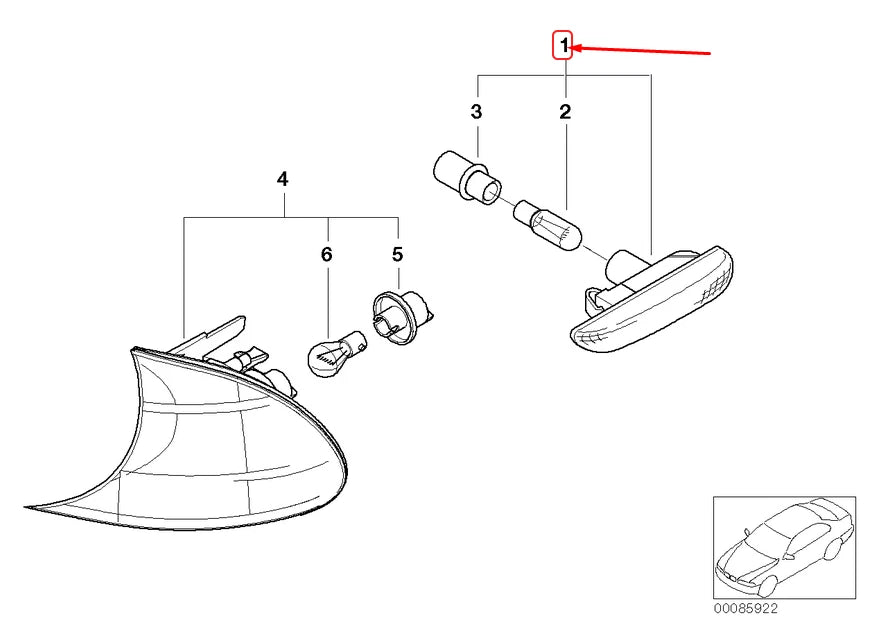 1
3
2
4
6
5
00085922